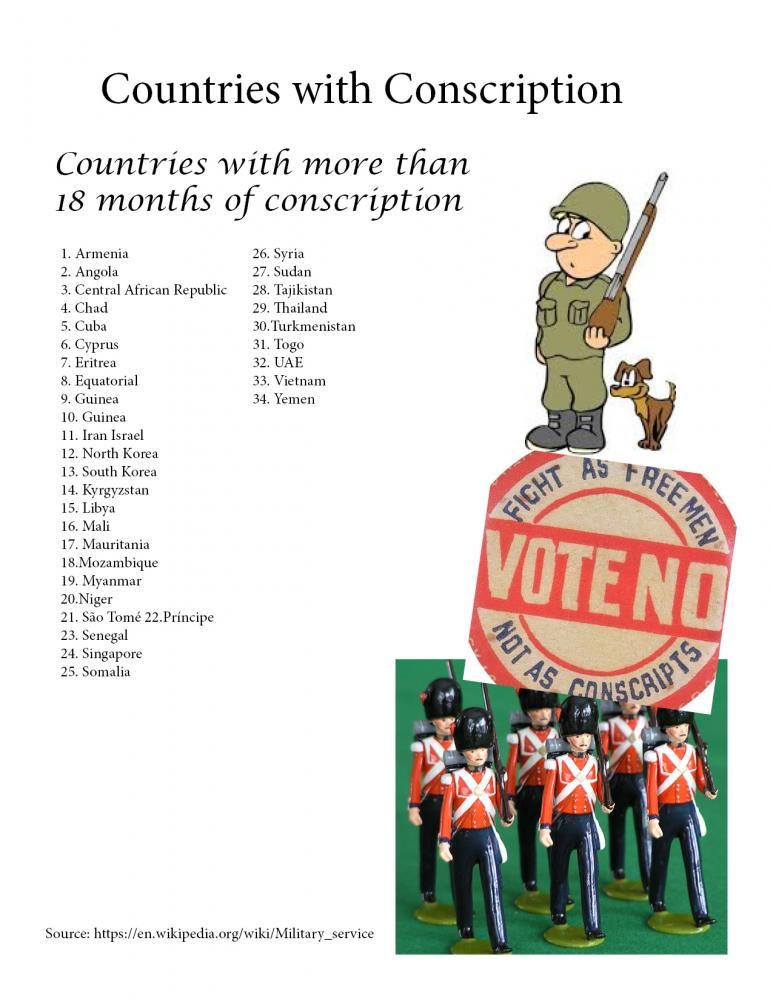 Countries with Conscription

Countries with more than 18 months of conscription

1. Armenia
2. Angola
3. Central African Republic
4. Chad
5. Cuba
6. Cyprus
7. Eritrea
8. Equatorial
9. Guinea
10. Guinea
11. Iran Israel
12. North Korea
13. South Korea
14. Kyrgyzstan
15. Libya
16. Mali
17. Mauritania
18.Mozambique
19. Myanmar
20.Niger
21. São Tomé 22.Príncipe
23. Senegal
24. Singapore
25. Somalia

26. Syria
27. Sudan
28. Tajikistan
29. Thailand
30.Turkmenistan
31. Togo
32. UAE
33. Vietnam
34. Yemen

FIGHT AS FREEMEN
VOTE NO
NOT AS CONSCRIPTS

Source: https://en.wikipedia.org/wiki/Military_service