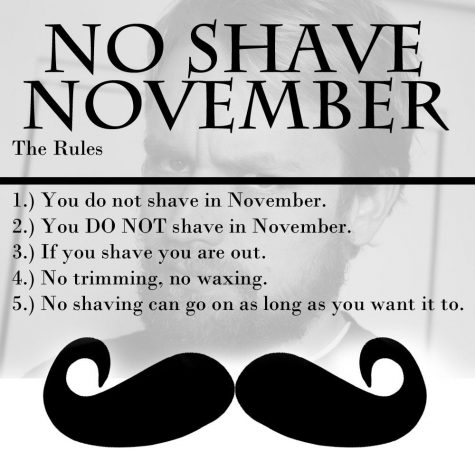 NO SHAVE NOVEMBER

The Rules

1.) You do not shave in November.
2.) You DO NOT shave in November.
3.) If you shave you are out.
4.) No trimming, no waxing.
5.) No shaving can go on as long as you want it to.